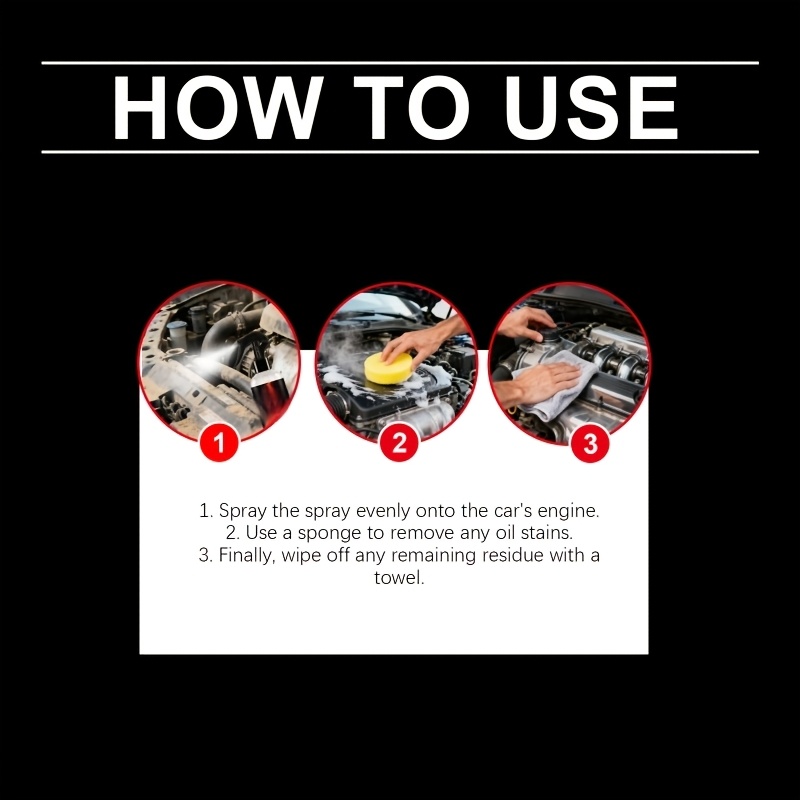 HOW TO USE

1

2

3

1. Spray the spray evenly onto the car's engine.
2. Use a sponge to remove any oil stains.
3. Finally, wipe off any remaining residue with a towel.